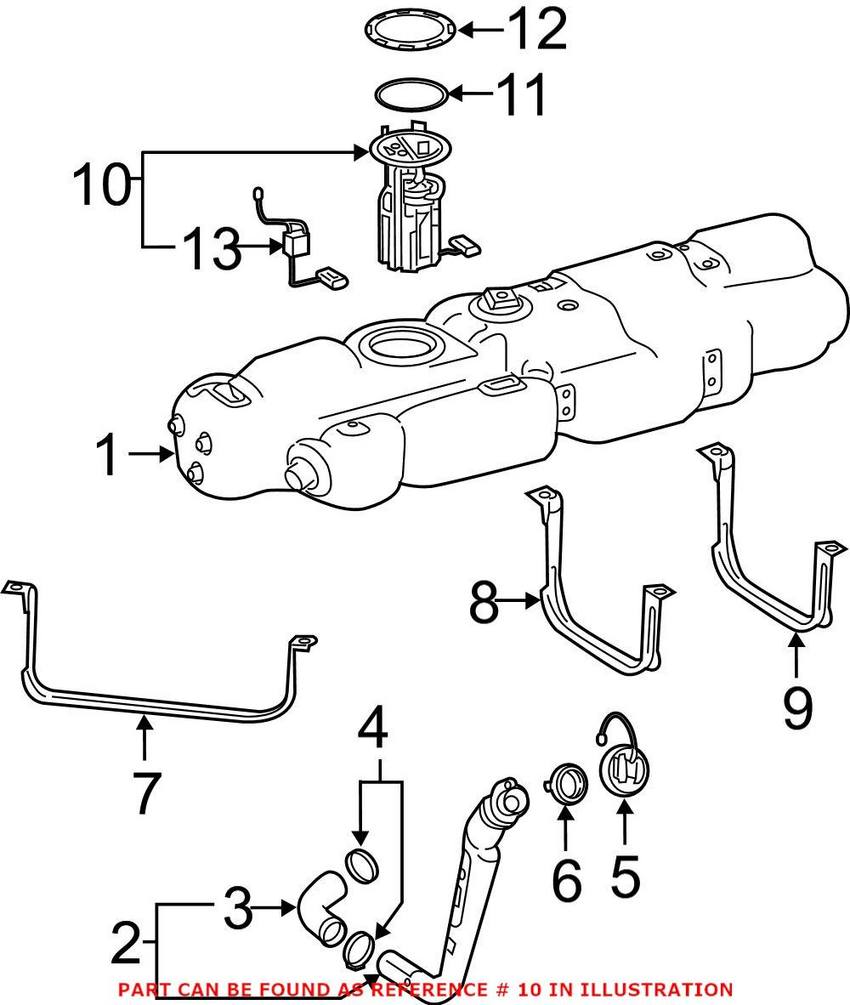 12
11
10
13
1
8
9
7
4
6
5
3
2
PART CAN BE FOUND AS REFERENCE # 10 IN ILLUSTRATION